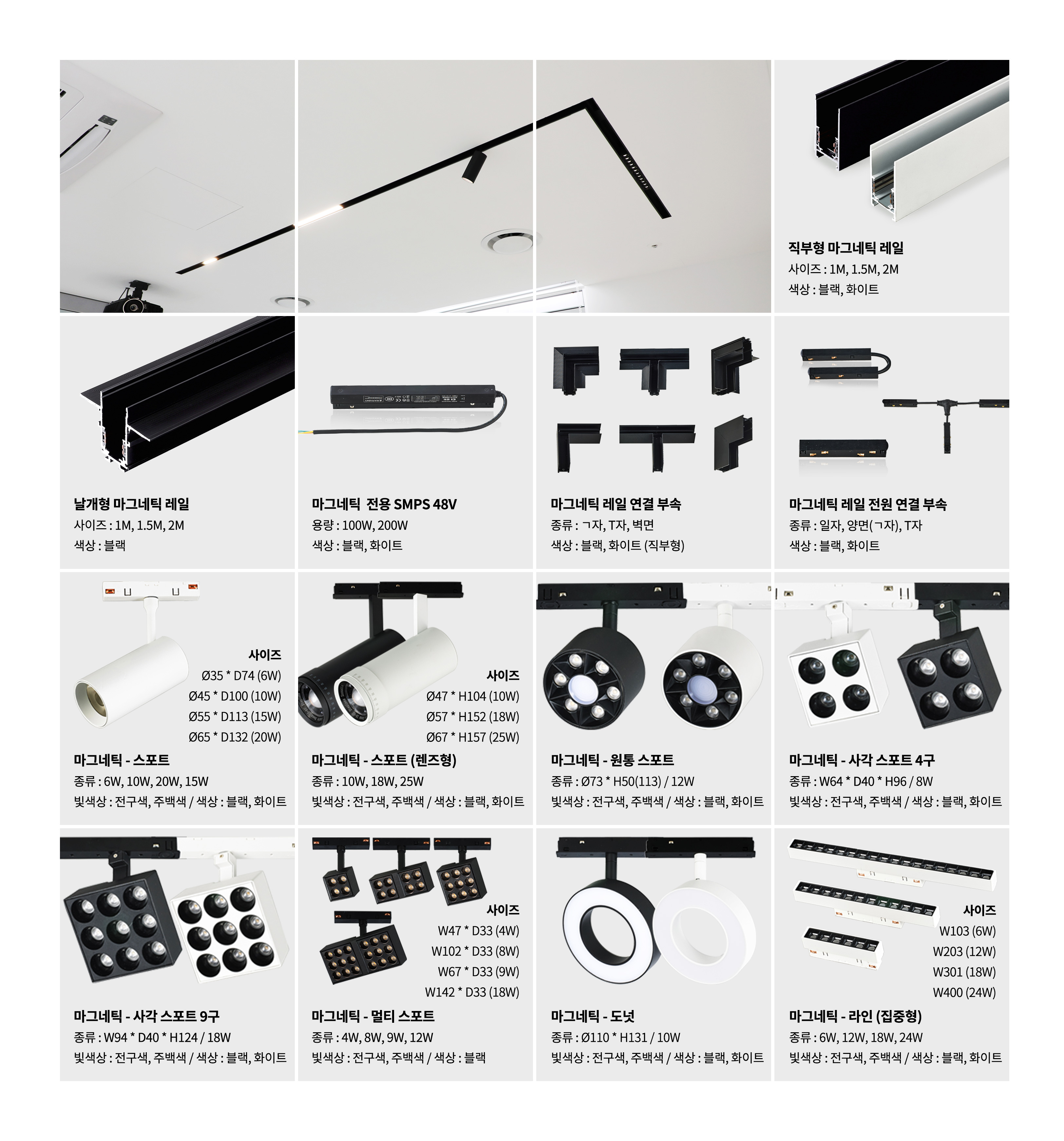 직부형 마그네틱 레일
사이즈 : 1M, 1.5M, 2M
색상 : 블랙, 화이트

날개형 마그네틱 레일
사이즈 : 1M, 1.5M, 2M
색상 : 블랙

마그네틱 전용 SMPS 48V
용량 : 100W, 200W
색상 : 블랙, 화이트

마그네틱 레일 연결 부속
종류 : ㄱ자, T자, 벽면
색상 : 블랙, 화이트 (직부형)

마그네틱 레일 전원 연결 부속
종류 : 일자, 양면(ㄱ자), T자
색상 : 블랙, 화이트

사이즈
Ø35 * D74 (6W)
Ø45 * D100 (10W)
Ø55 * D113 (15W)
Ø65 * D132 (20W)
마그네틱 - 스포트
종류 : 6W, 10W, 20W, 15W
빛색상 : 전구색, 주백색 / 색상 : 블랙, 화이트

사이즈
Ø47 * H104 (10W)
Ø57 * H152 (18W)
Ø67 * H157 (25W)
마그네틱 - 스포트 (렌즈형)
종류 : 10W, 18W, 25W
빛색상 : 전구색, 주백색 / 색상 : 블랙, 화이트

마그네틱 - 원통 스포트
종류 : Ø73 * H50(113) / 12W
빛색상 : 전구색, 주백색 / 색상 : 블랙, 화이트

마그네틱 - 사각 스포트 4구
종류 : W64 * D40 * H96 / 8W
빛색상 : 전구색, 주백색 / 색상 : 블랙, 화이트

마그네틱 - 사각 스포트 9구
종류 : W94 * D40 * H124 / 18W
빛색상 : 전구색, 주백색 / 색상 : 블랙, 화이트

사이즈
W47 * D33 (4W)
W102 * D33 (8W)
W67 * D33 (9W)
W142 * D33 (18W)
마그네틱 - 멀티 스포트
종류 : 4W, 8W, 9W, 12W
빛색상 : 전구색, 주백색 / 색상 : 블랙

마그네틱 - 도넛
종류 : Ø110 * H131 / 10W
빛색상 : 전구색, 주백색 / 색상 : 블랙, 화이트

사이즈
W103 (6W)
W203 (12W)
W301 (18W)
W400 (24W)
마그네틱 - 라인 (집중형)
종류 : 6W, 12W, 18W, 24W
빛색상 : 전구색, 주백색 / 색상 : 블랙, 화이트