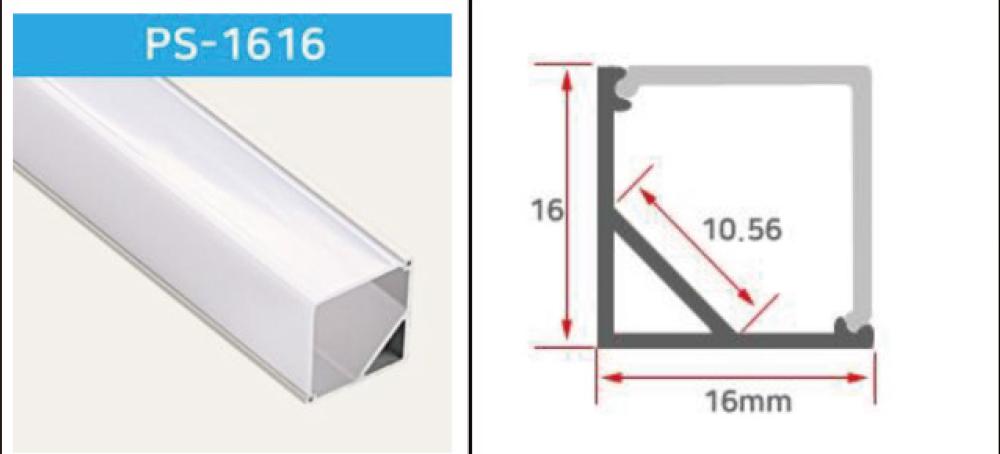 PS-1616

16

10.56

16mm