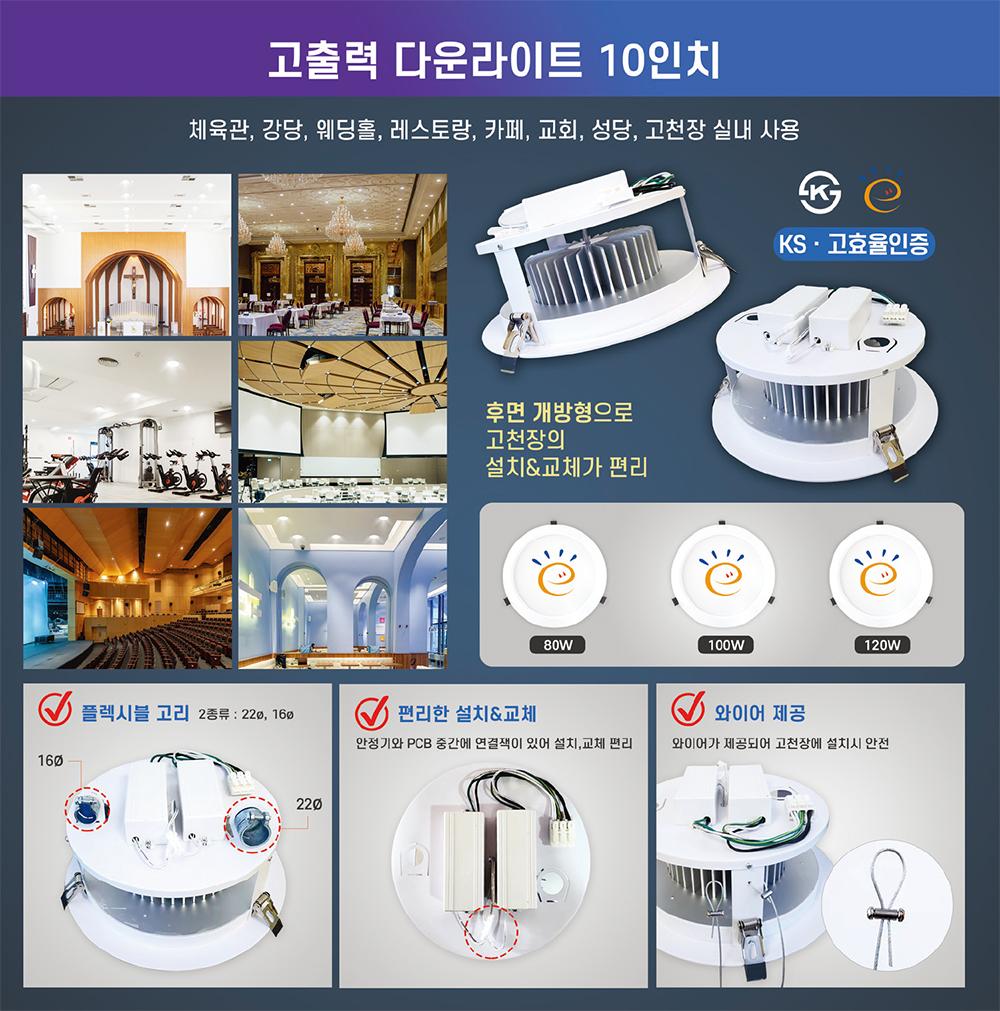 고출력 다운라이트 10인치

체육관, 강당, 웨딩홀, 레스토랑, 카페, 교회, 성당, 고천장 실내 사용

KS · 고효율인증

후면 개방형으로 고천장의 설치&교체가 편리

80W

100W

120W

플렉시블 고리 2종류 : 22ø, 16ø

16Ø

22Ø

편리한 설치&교체

안정기와 PCB 중간에 연결잭이 있어 설치,교체 편리

와이어 제공

와이어가 제공되어 고천장에 설치시 안전