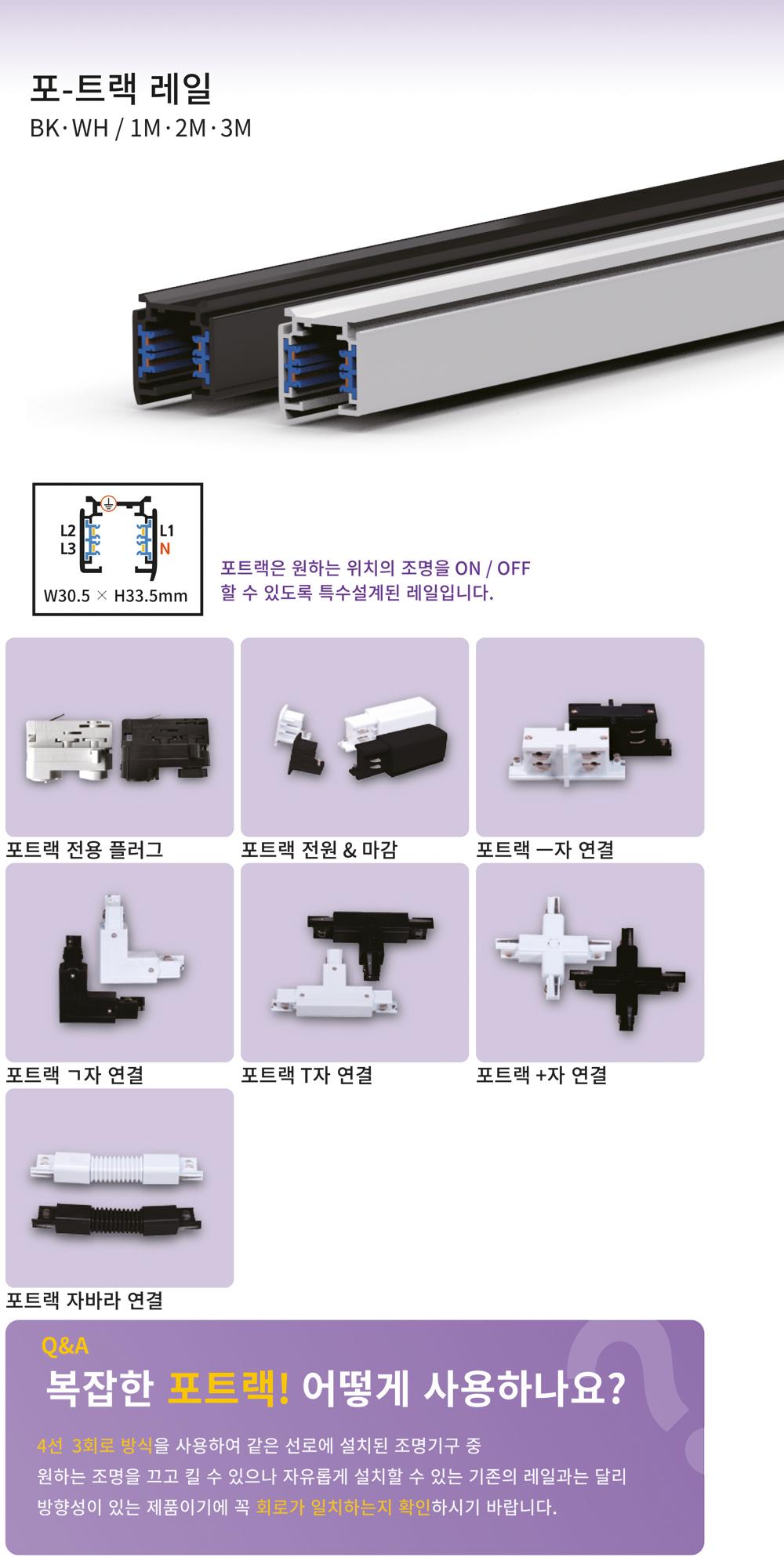 포-트랙 레일
BK·WH / 1M·2M·3M

L2
L3
L1
N
W30.5 × H33.5mm

포트랙은 원하는 위치의 조명을 ON / OFF 할 수 있도록 특수설계된 레일입니다.

포트랙 전용 플러그

포트랙 전원 & 마감

포트랙 ㅡ자 연결

포트랙 ㄱ자 연결

포트랙 T자 연결

포트랙 +자 연결

포트랙 자바라 연결

Q&A
복잡한 포트랙! 어떻게 사용하나요?

4선 3회로 방식을 사용하여 같은 선로에 설치된 조명기구 중 원하는 조명을 끄고 킬 수 있으나 자유롭게 설치할 수 있는 기존의 레일과는 달리 방향성이 있는 제품이기에 꼭 회로가 일치하는지 확인하시기 바랍니다.