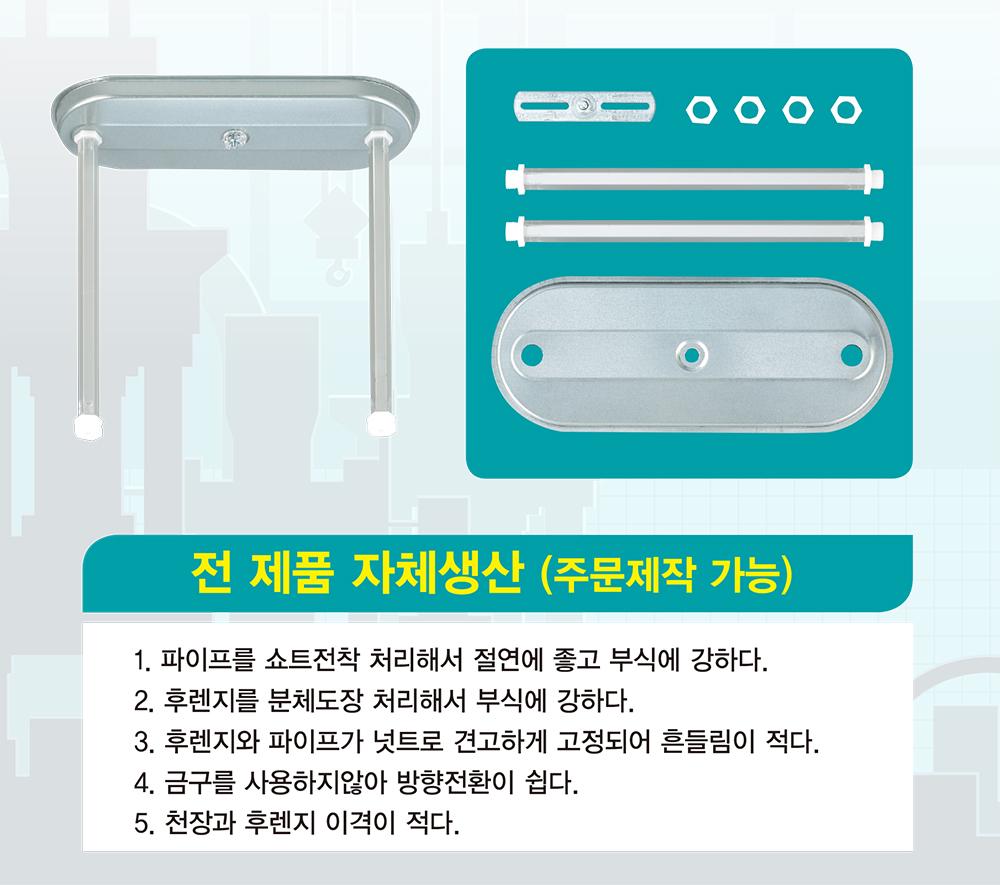 전 제품 자체생산 (주문제작 가능)

1. 파이프를 쇼트전착 처리해서 절연에 좋고 부식에 강하다.
2. 후렌지를 분체도장 처리해서 부식에 강하다.
3. 후렌지와 파이프가 넛트로 견고하게 고정되어 흔들림이 적다.
4. 금구를 사용하지않아 방향전환이 쉽다.
5. 천장과 후렌지 이격이 적다.