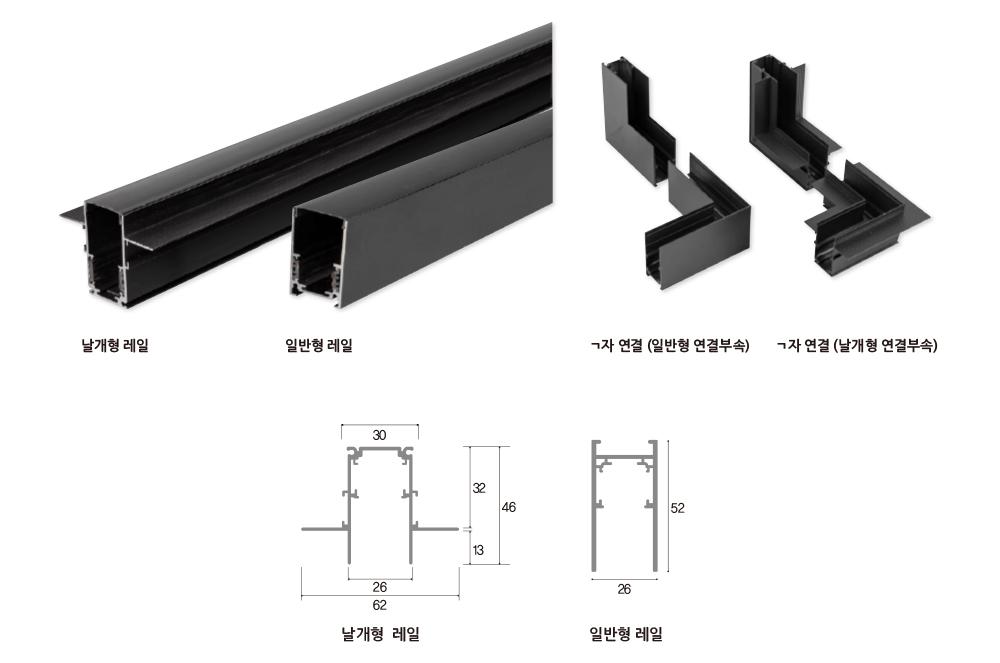 날개형 레일

일반형 레일

ㄱ자 연결 (일반형 연결부속)

ㄱ자 연결 (날개형 연결부속)

30

32

46

13

26

62

날개형 레일

52

26

일반형 레일